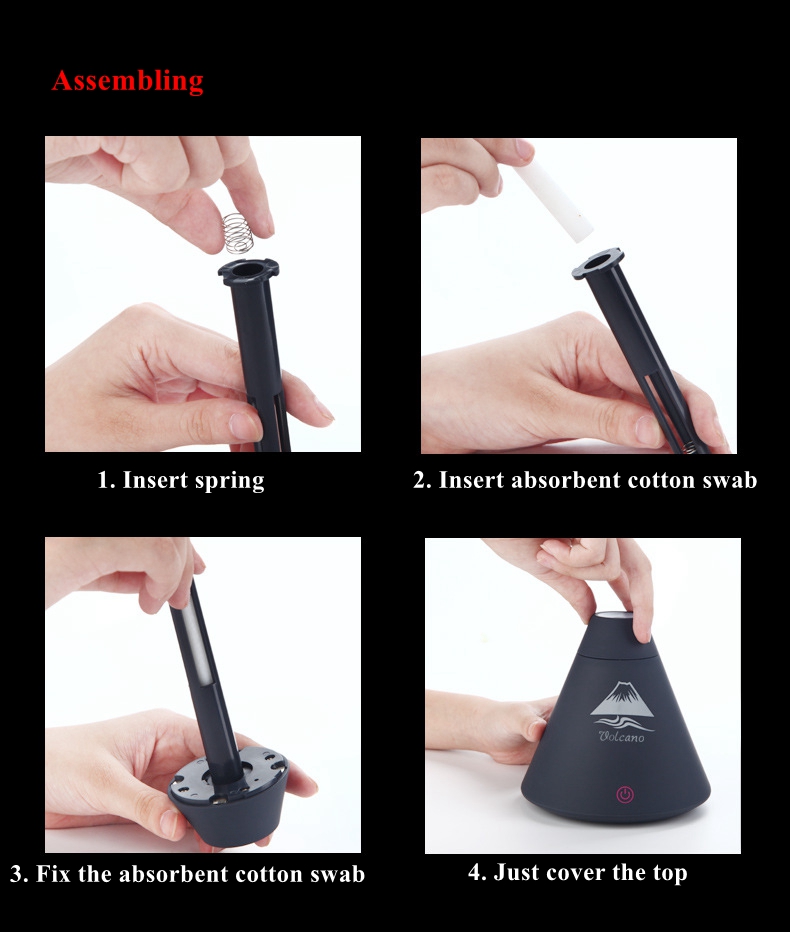 Assembling

1. Insert spring

2. Insert absorbent cotton swab

3. Fix the absorbent cotton swab

Volcano

4. Just cover the top