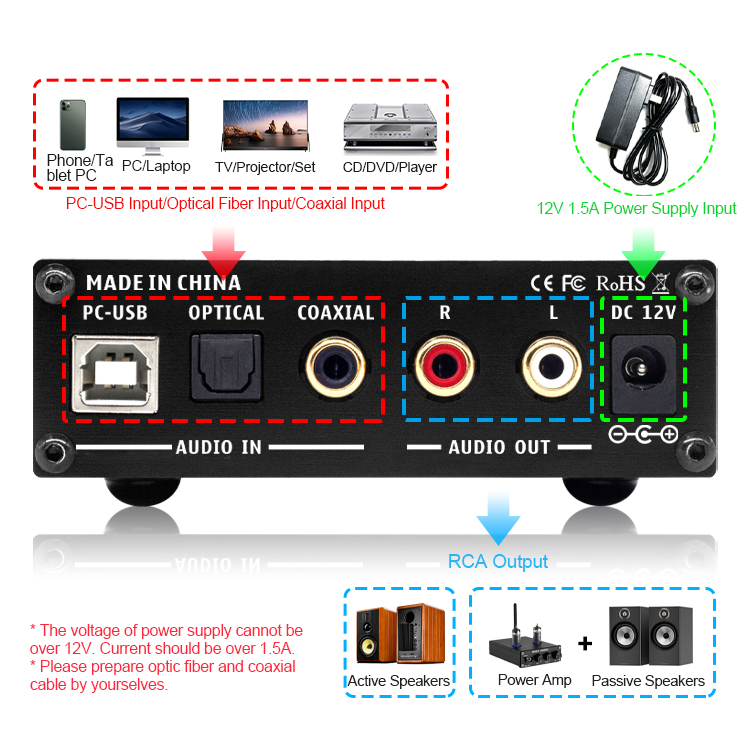 Phone/Tablet PC
PC/Laptop
TV/Projector/Set
CD/DVD/Player
PC-USB Input/Optical Fiber Input/Coaxial Input

12V 1.5A Power Supply Input

MADE IN CHINA
CE FC RoHS
PC-USB
OPTICAL
COAXIAL
R
L
DC 12V
AUDIO IN
AUDIO OUT

RCA Output

* The voltage of power supply cannot be over 12V. Current should be over 1.5A.
* Please prepare optic fiber and coaxial cable by yourselves.

Active Speakers
Power Amp
+
Passive Speakers