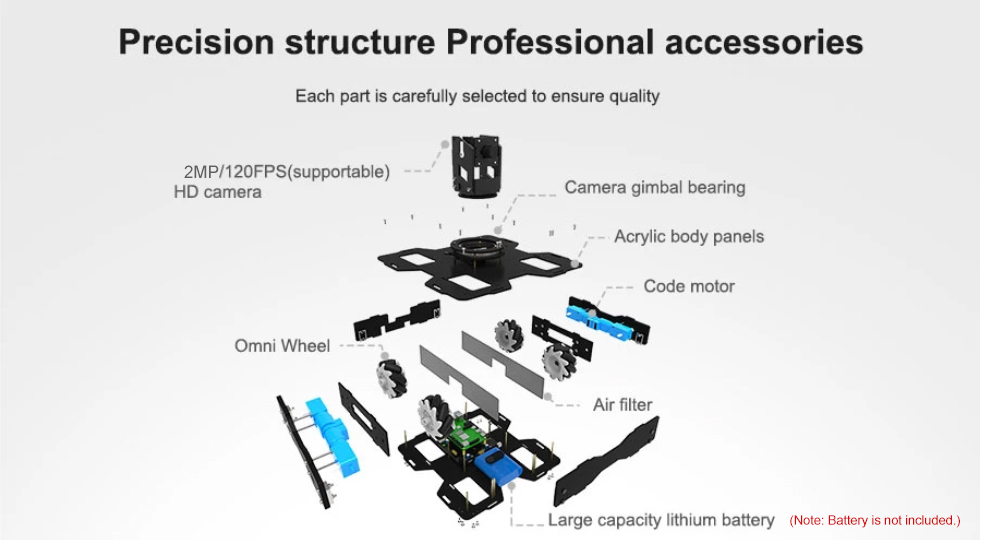 Precision structure Professional accessories

Each part is carefully selected to ensure quality

2MP/120FPS(supportable) HD camera

Camera gimbal bearing

Acrylic body panels

Code motor

Omni Wheel

Air filter

Large capacity lithium battery (Note: Battery is not included.)