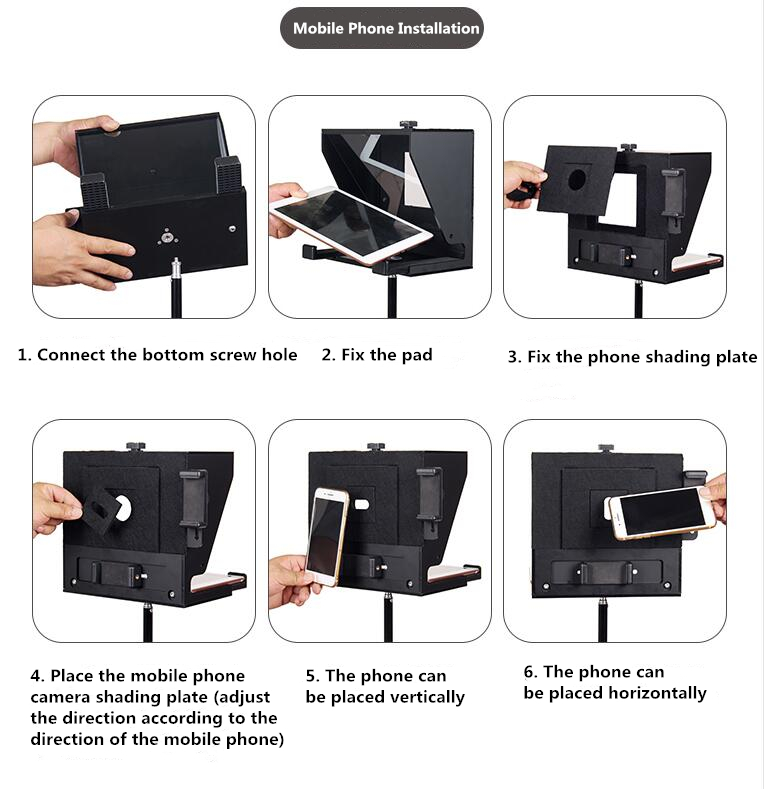 Mobile Phone Installation

1. Connect the bottom screw hole

2. Fix the pad

3. Fix the phone shading plate

4. Place the mobile phone camera shading plate (adjust the direction according to the direction of the mobile phone)

5. The phone can be placed vertically

6. The phone can be placed horizontally