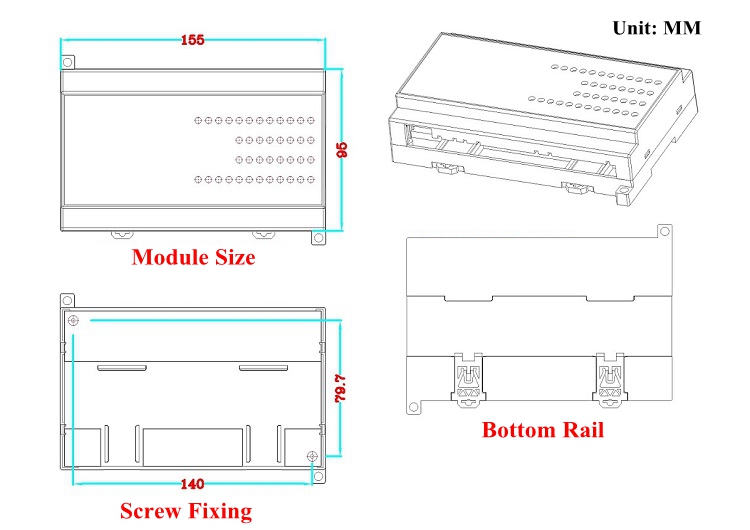 Unit: MM

155

95

Module Size

79.7

140

Screw Fixing

Bottom Rail