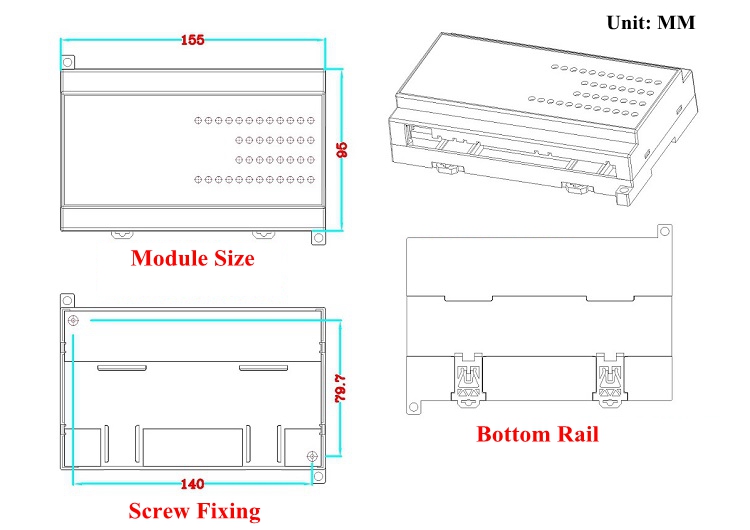 Unit: MM

155

95

Module Size

79.7

140

Screw Fixing

Bottom Rail