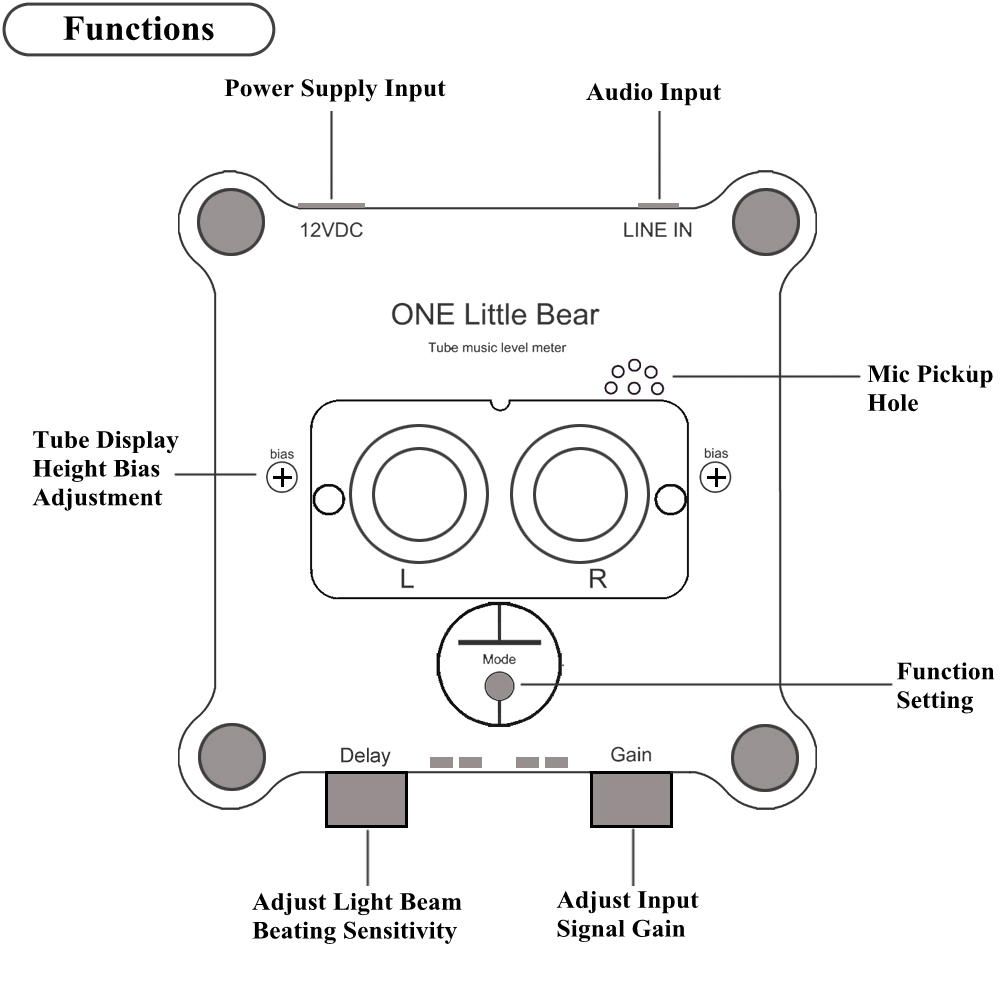 Functions

Power Supply Input

Audio Input

12VDC

LINE IN

ONE Little Bear

Tube music level meter

Mic Pickup Hole

Tube Display Height Bias Adjustment

bias

bias

L

R

Mode

Function Setting

Delay

Gain

Adjust Light Beam Beating Sensitivity

Adjust Input Signal Gain