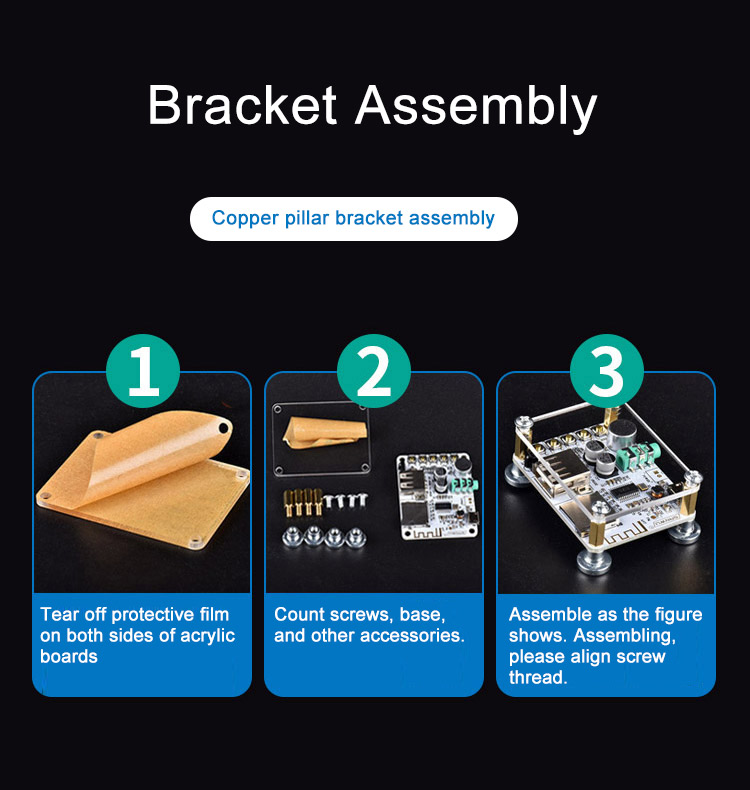 Bracket Assembly

Copper pillar bracket assembly

1

Tear off protective film on both sides of acrylic boards

2

Count screws, base, and other accessories.

3

Assemble as the figure shows. Assembling, please align screw thread.