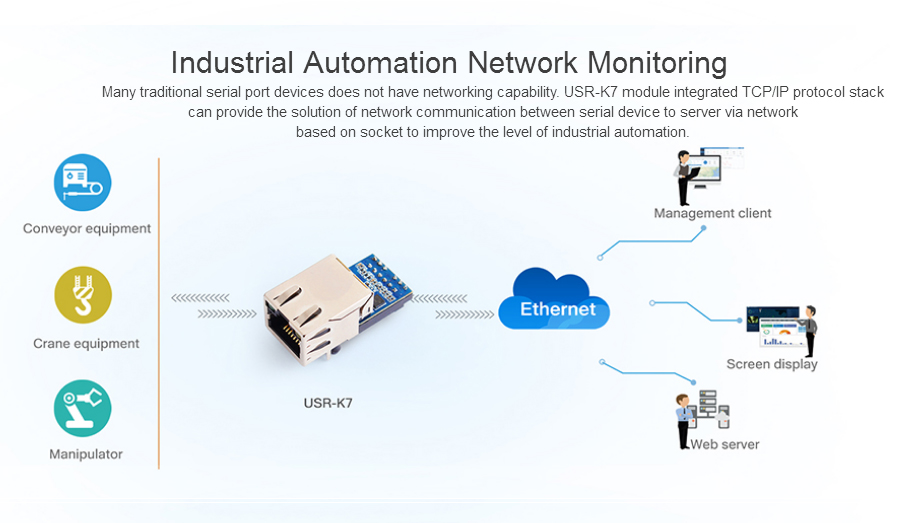 Industrial Automation Network Monitoring

Many traditional serial port devices does not have networking capability. USR-K7 module integrated TCP/IP protocol stack can provide the solution of network communication between serial device to server via network based on socket to improve the level of industrial automation.

Conveyor equipment

Crane equipment

Manipulator

USR-K7

Ethernet

Management client

Screen display

Web server