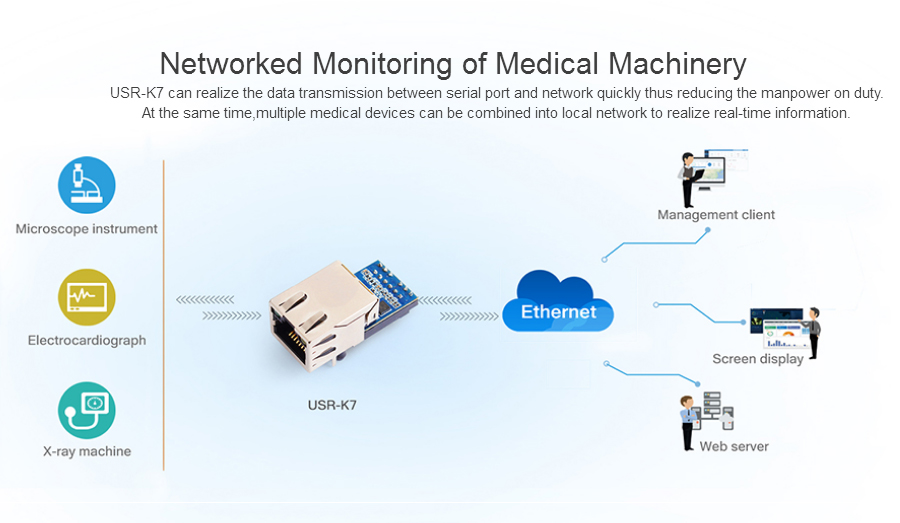 Networked Monitoring of Medical Machinery

USR-K7 can realize the data transmission between serial port and network quickly thus reducing the manpower on duty. At the same time,multiple medical devices can be combined into local network to realize real-time information.

Microscope instrument

Electrocardiograph

X-ray machine

USR-K7

Ethernet

Management client

Screen display

Web server