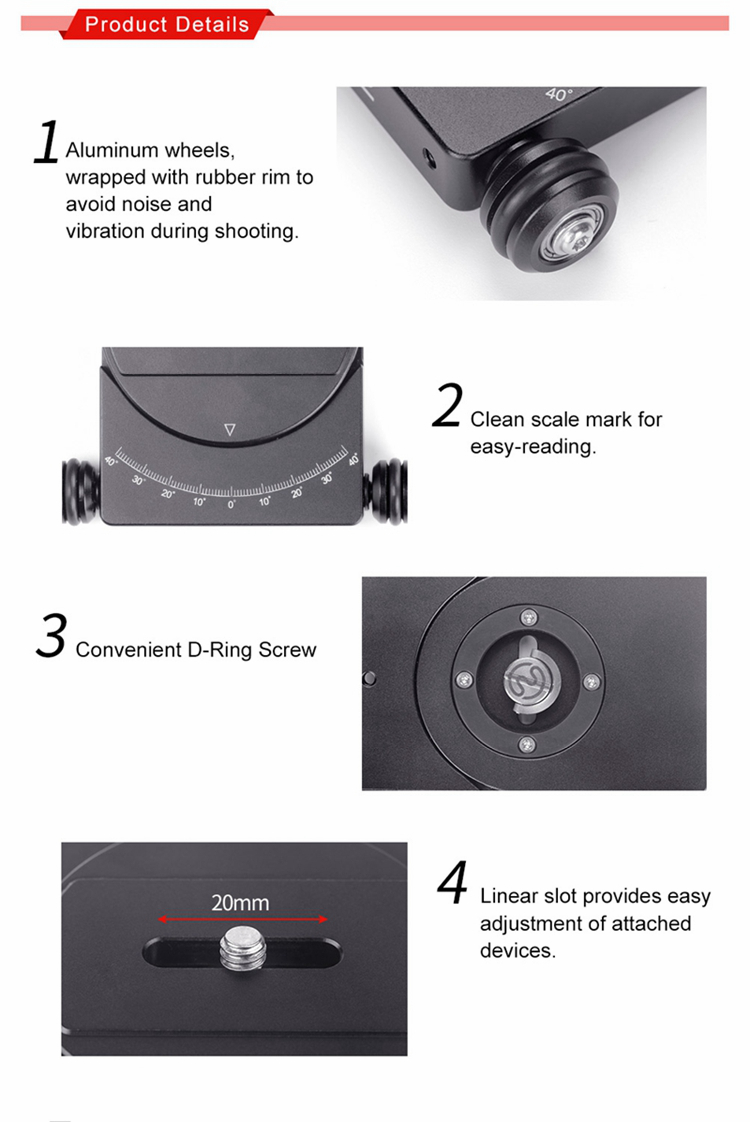 Product Details

1 Aluminum wheels, wrapped with rubber rim to avoid noise and vibration during shooting.

40°

40° 30° 20° 10° 0° 10° 20° 30° 40°

2 Clean scale mark for easy-reading.

3 Convenient D-Ring Screw

20mm

4 Linear slot provides easy adjustment of attached devices.