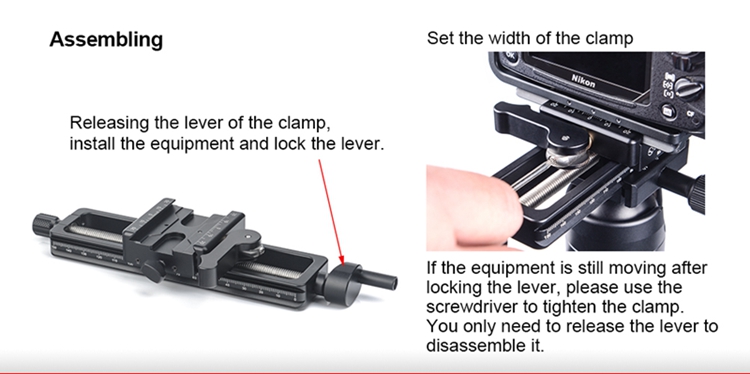 Assembling

Releasing the lever of the clamp, install the equipment and lock the lever.

Set the width of the clamp

Nikon

If the equipment is still moving after locking the lever, please use the screwdriver to tighten the clamp. You only need to release the lever to disassemble it.