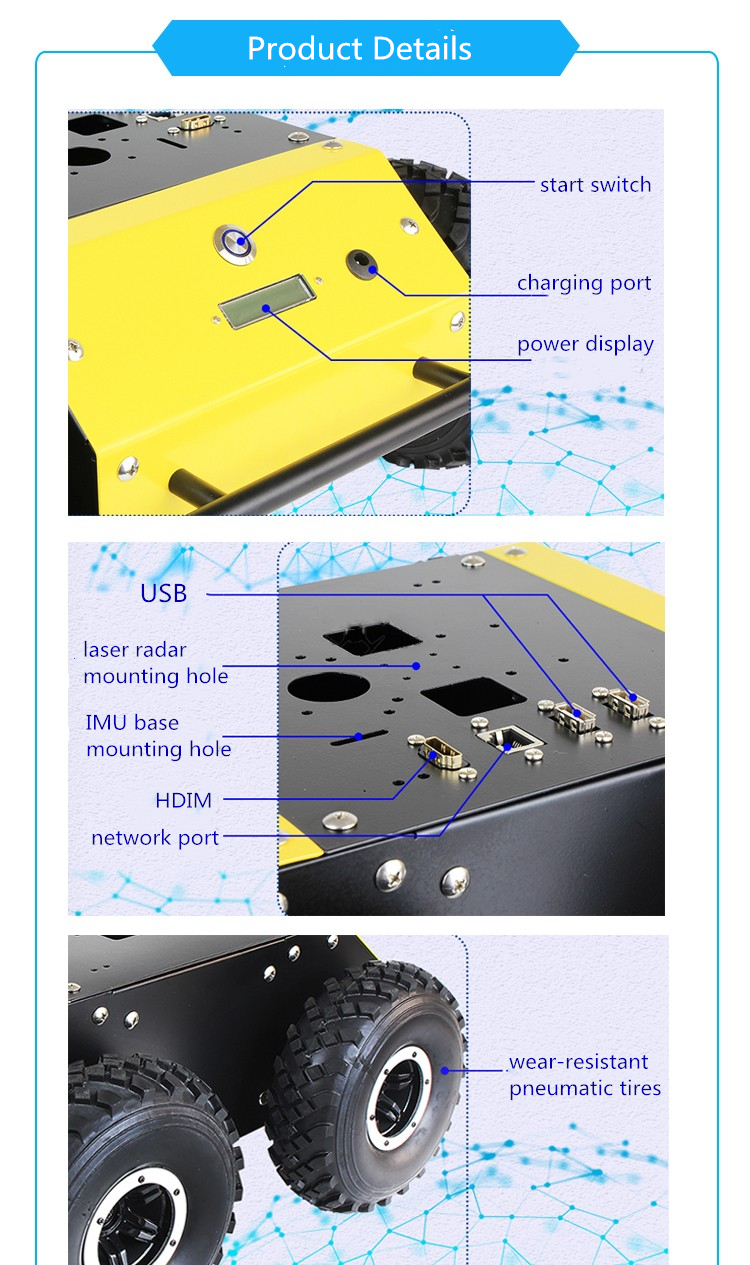 Product Details

start switch

charging port

power display

USB

laser radar mounting hole

IMU base mounting hole

HDIM

network port

wear-resistant pneumatic tires