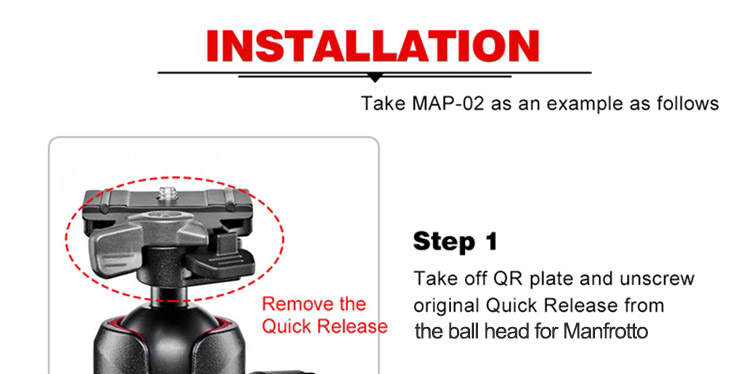 INSTALLATION

Take MAP-02 as an example as follows

Remove the Quick Release

Step 1

Take off QR plate and unscrew original Quick Release from the ball head for Manfrotto