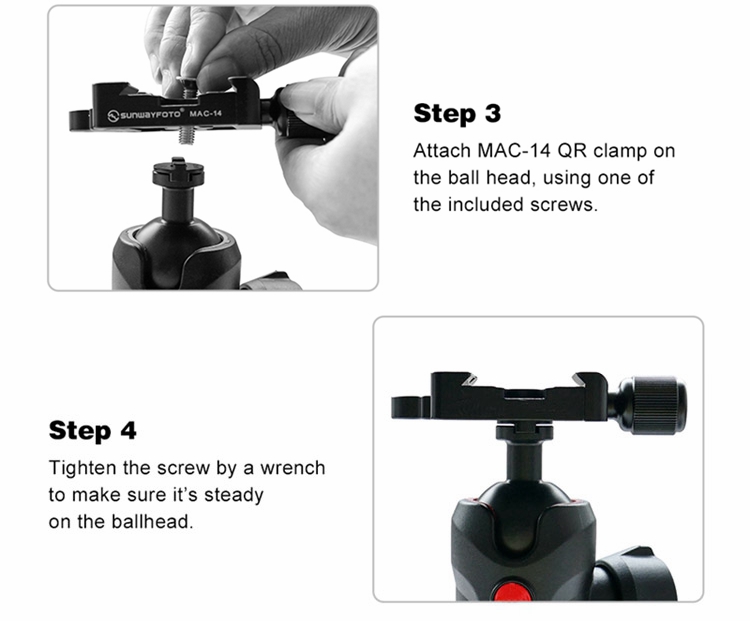 SUNWAYFOTO® MAC-14

Step 3

Attach MAC-14 QR clamp on the ball head, using one of the included screws.

Step 4

Tighten the screw by a wrench to make sure it's steady on the ballhead.