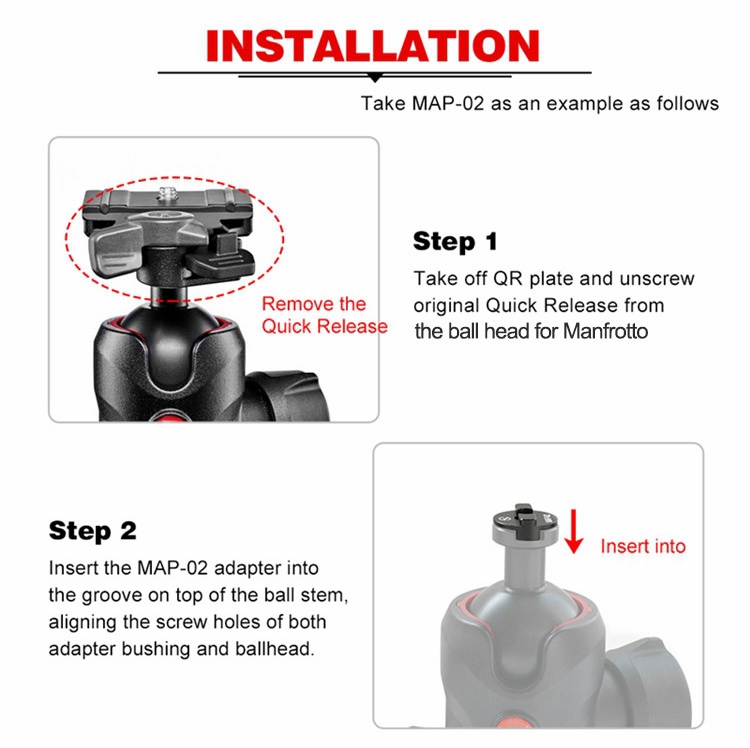 INSTALLATION

Take MAP-02 as an example as follows

Remove the Quick Release

Step 1

Take off QR plate and unscrew original Quick Release from the ball head for Manfrotto

Step 2

Insert the MAP-02 adapter into the groove on top of the ball stem, aligning the screw holes of both adapter bushing and ballhead.

Insert into