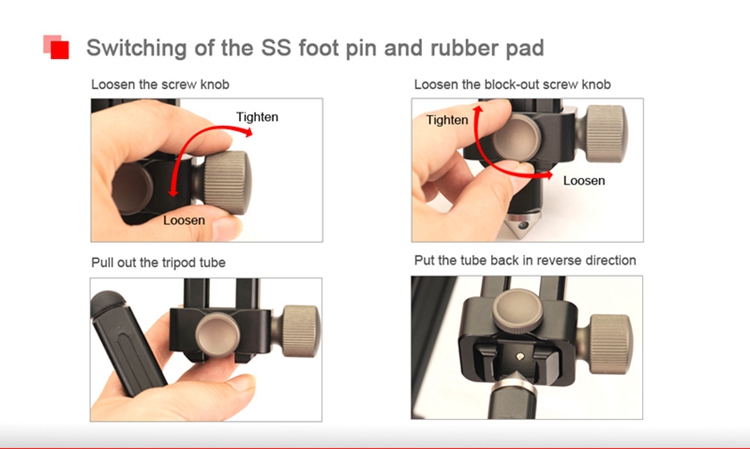 Switching of the SS foot pin and rubber pad

Loosen the screw knob

Tighten

Loosen

Loosen the block-out screw knob

Tighten

Loosen

Pull out the tripod tube

Put the tube back in reverse direction