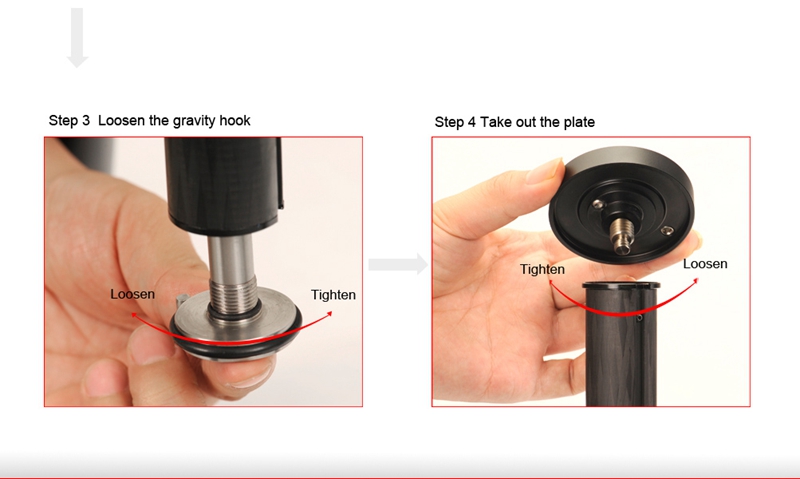 Step 3 Loosen the gravity hook

Loosen

Tighten

Step 4 Take out the plate

Tighten

Loosen