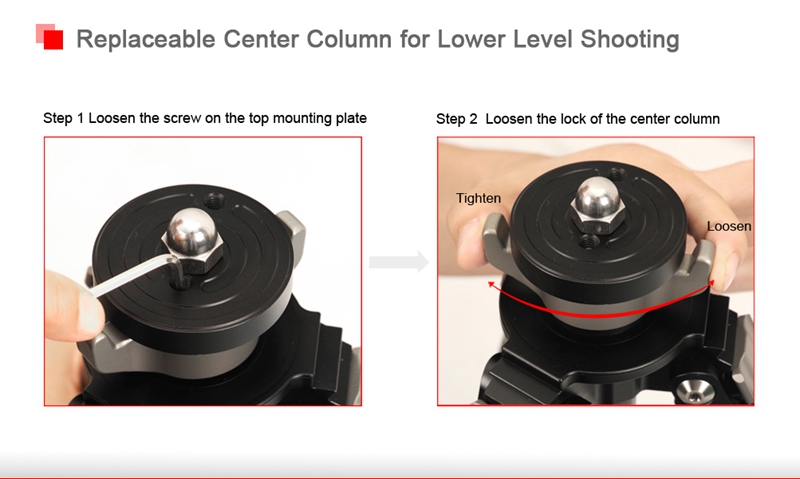 Replaceable Center Column for Lower Level Shooting

Step 1 Loosen the screw on the top mounting plate

Step 2  Loosen the lock of the center column

Tighten

Loosen