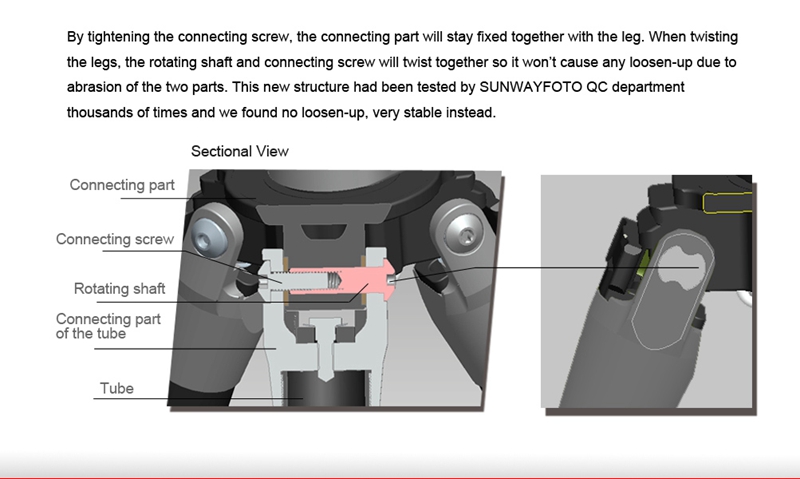 By tightening the connecting screw, the connecting part will stay fixed together with the leg. When twisting the legs, the rotating shaft and connecting screw will twist together so it won't cause any loosen-up due to abrasion of the two parts. This new structure had been tested by SUNWAYFOTO QC department thousands of times and we found no loosen-up, very stable instead.

Sectional View

Connecting part

Connecting screw

Rotating shaft

Connecting part of the tube

Tube