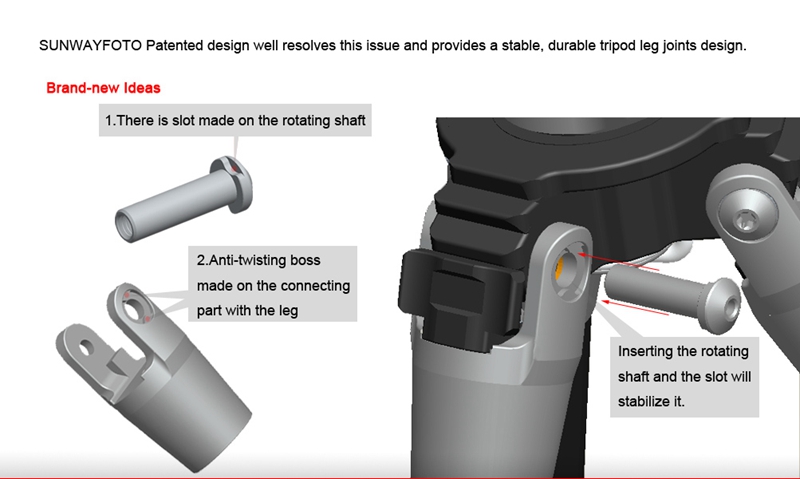 SUNWAYFOTO Patented design well resolves this issue and provides a stable, durable tripod leg joints design.

Brand-new Ideas

1.There is slot made on the rotating shaft

2.Anti-twisting boss made on the connecting part with the leg

Inserting the rotating shaft and the slot will stabilize it.