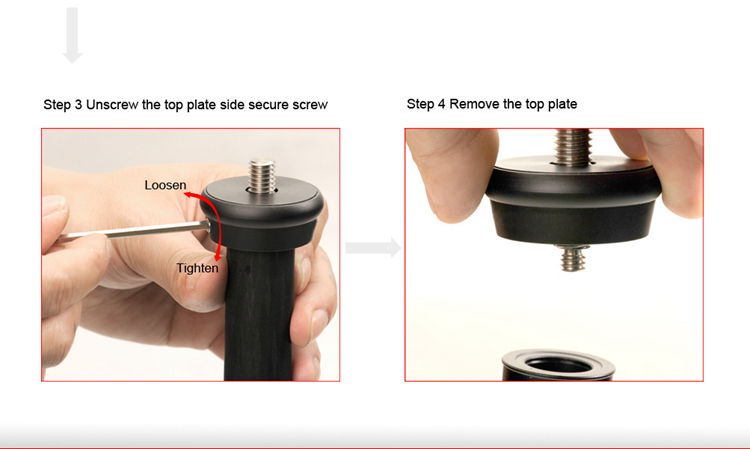 Step 3 Unscrew the top plate side secure screw

Loosen

Tighten

Step 4 Remove the top plate