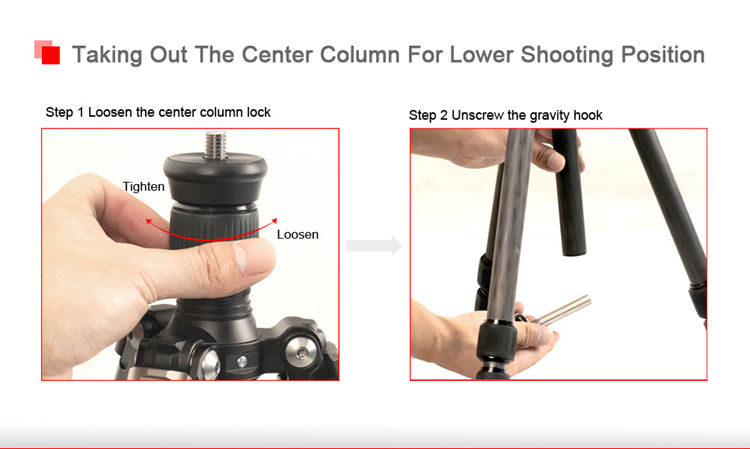 Taking Out The Center Column For Lower Shooting Position

Step 1 Loosen the center column lock

Tighten

Loosen

Step 2 Unscrew the gravity hook