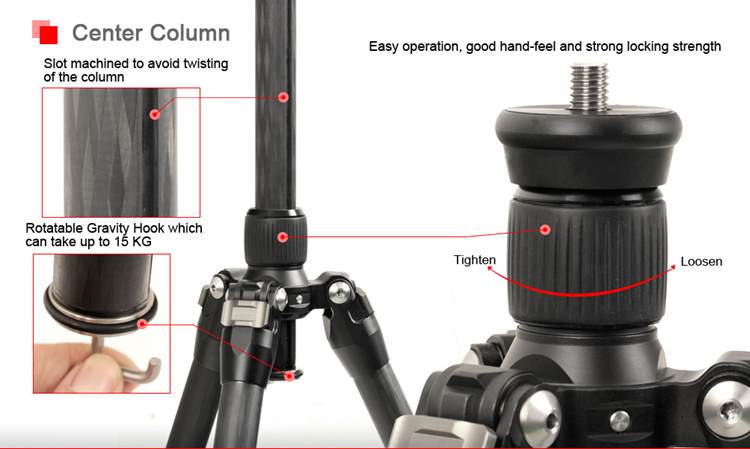 Center Column

Slot machined to avoid twisting of the column

Rotatable Gravity Hook which can take up to 15 KG

Easy operation, good hand-feel and strong locking strength

Tighten

Loosen