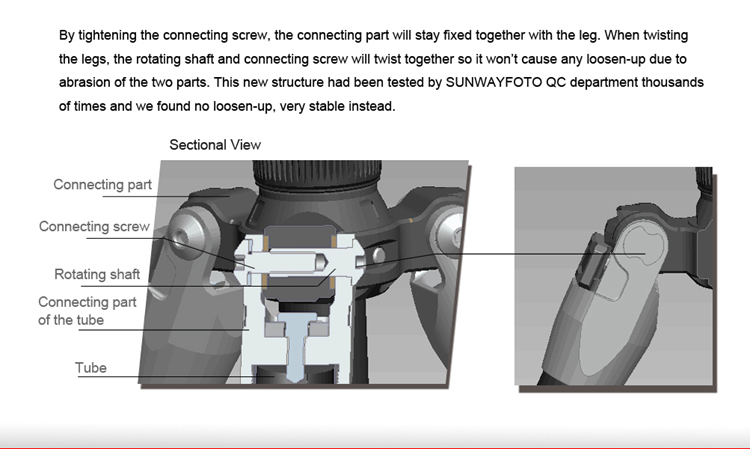 By tightening the connecting screw, the connecting part will stay fixed together with the leg. When twisting the legs, the rotating shaft and connecting screw will twist together so it won't cause any loosen-up due to abrasion of the two parts. This new structure had been tested by SUNWAYFOTO QC department thousands of times and we found no loosen-up, very stable instead.

Sectional View

Connecting part

Connecting screw

Rotating shaft

Connecting part of the tube

Tube