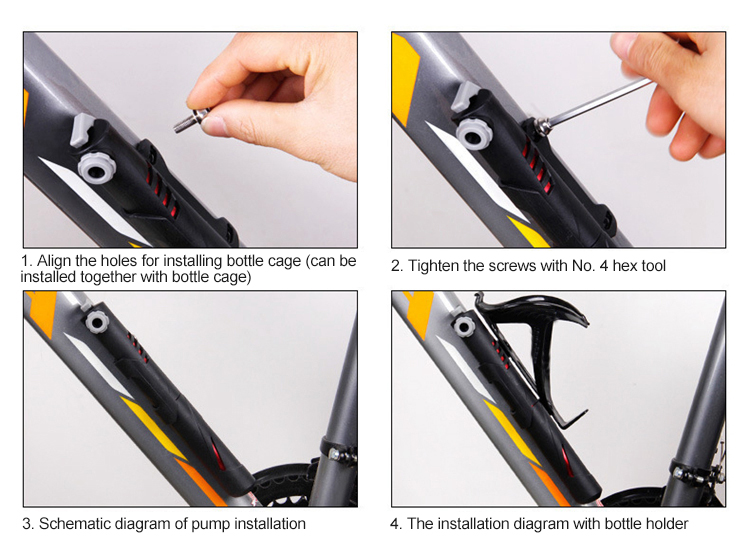 1. Align the holes for installing bottle cage (can be installed together with bottle cage)

2. Tighten the screws with No. 4 hex tool

3. Schematic diagram of pump installation

4. The installation diagram with bottle holder