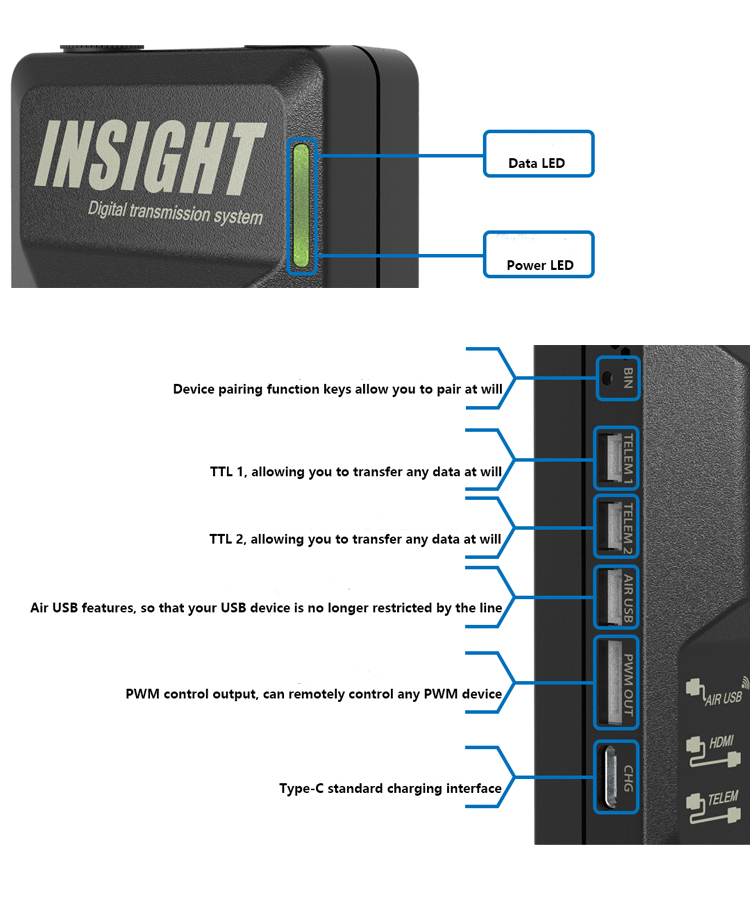 INSIGHT
Digital transmission system

Data LED

Power LED

Device pairing function keys allow you to pair at will

BIN

TTL 1, allowing you to transfer any data at will

TELEM 1

TTL 2, allowing you to transfer any data at will

TELEM 2

Air USB features, so that your USB device is no longer restricted by the line

AIR USB

PWM control output, can remotely control any PWM device

PWM OUT

Type-C standard charging interface

CHG

AIR USB

HDMI

TELEM