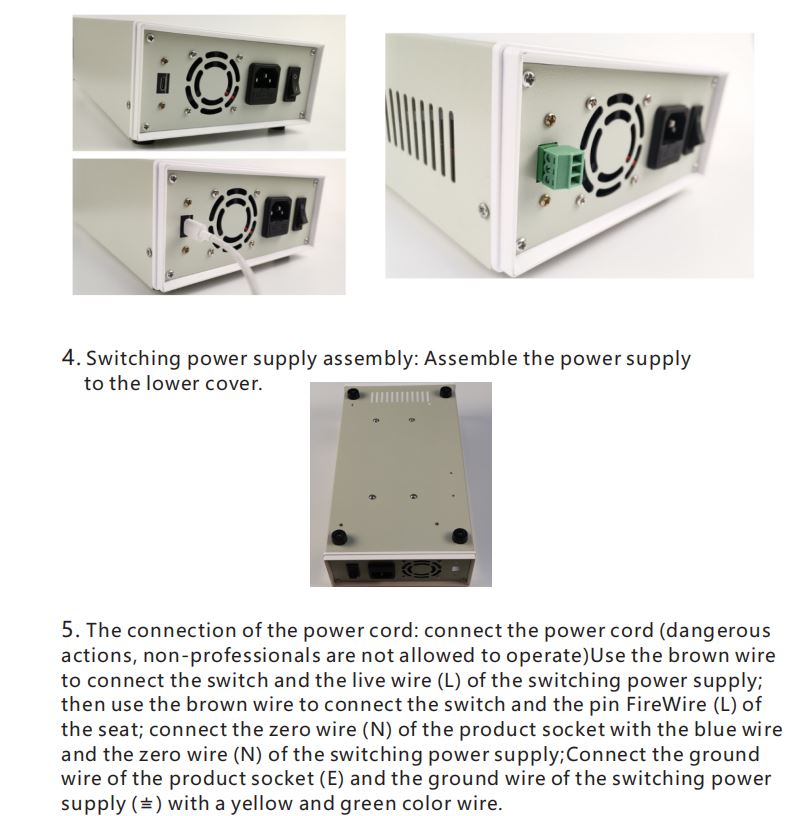 4. Switching power supply assembly: Assemble the power supply to the lower cover.

5. The connection of the power cord: connect the power cord (dangerous actions, non-professionals are not allowed to operate)Use the brown wire to connect the switch and the live wire (L) of the switching power supply; then use the brown wire to connect the switch and the pin FireWire (L) of the seat; connect the zero wire (N) of the product socket with the blue wire and the zero wire (N) of the switching power supply;Connect the ground wire of the product socket (E) and the ground wire of the switching power supply (≐) with a yellow and green color wire.