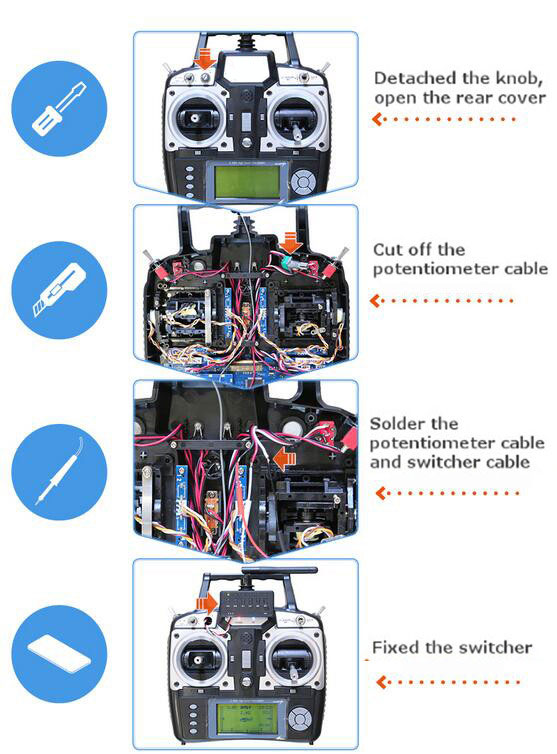 Detached the knob, open the rear cover

Cut off the potentiometer cable

Solder the potentiometer cable and switcher cable

Fixed the switcher