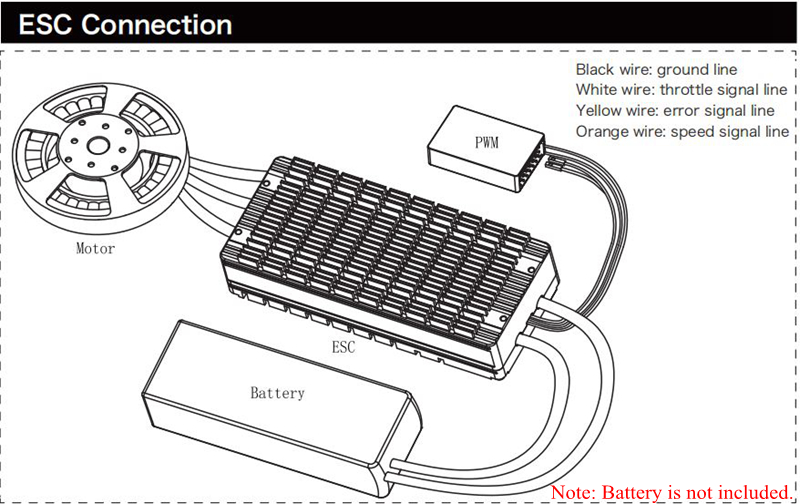 ESC Connection

Black wire: ground line
White wire: throttle signal line
Yellow wire: error signal line
Orange wire: speed signal line

PWM

Motor

ESC

Battery

Note: Battery is not included.