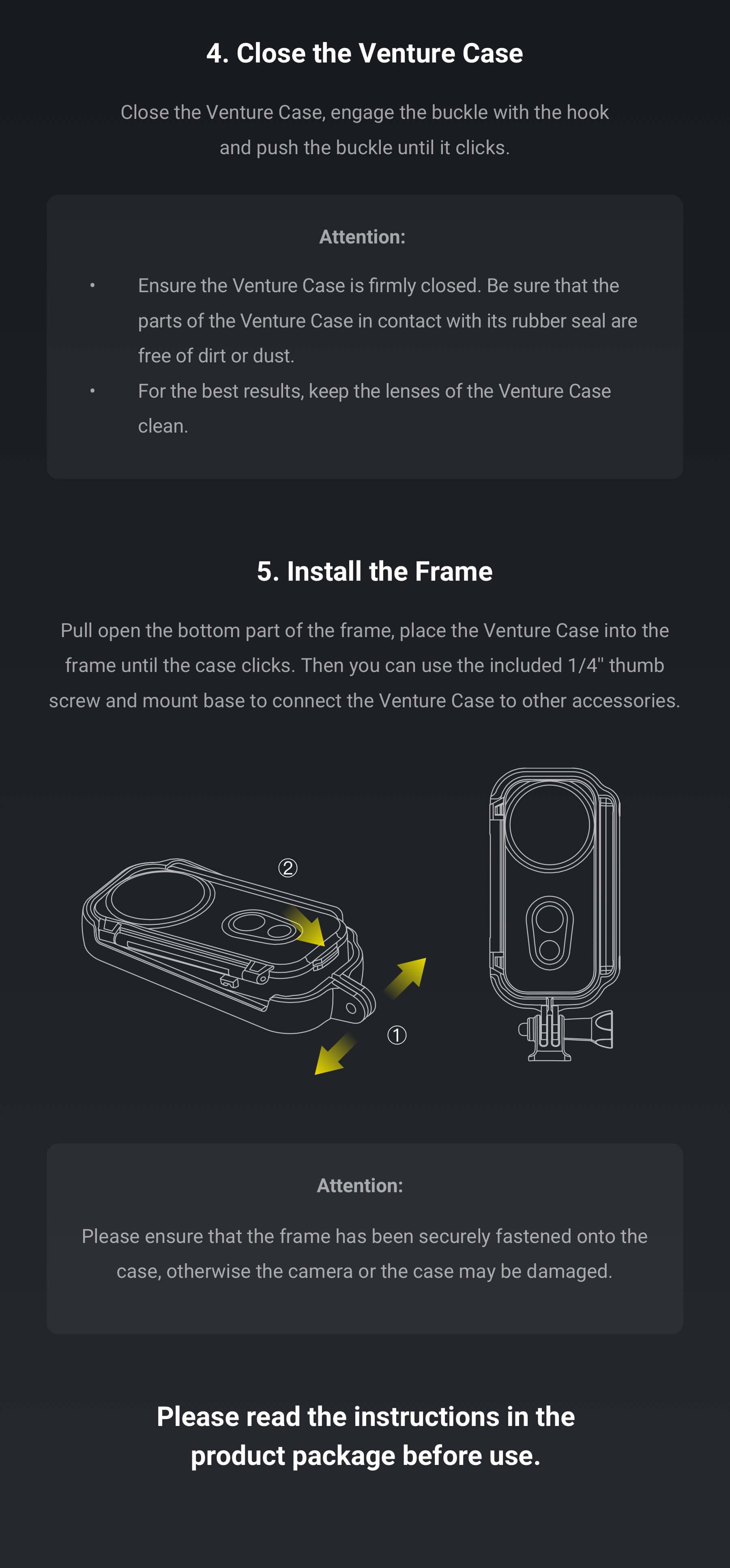 4. Close the Venture Case

Close the Venture Case, engage the buckle with the hook and push the buckle until it clicks.

Attention:

• Ensure the Venture Case is firmly closed. Be sure that the parts of the Venture Case in contact with its rubber seal are free of dirt or dust.
• For the best results, keep the lenses of the Venture Case clean.

5. Install the Frame

Pull open the bottom part of the frame, place the Venture Case into the frame until the case clicks. Then you can use the included 1/4" thumb screw and mount base to connect the Venture Case to other accessories.

②

①

Attention:

Please ensure that the frame has been securely fastened onto the case, otherwise the camera or the case may be damaged.

Please read the instructions in the product package before use.