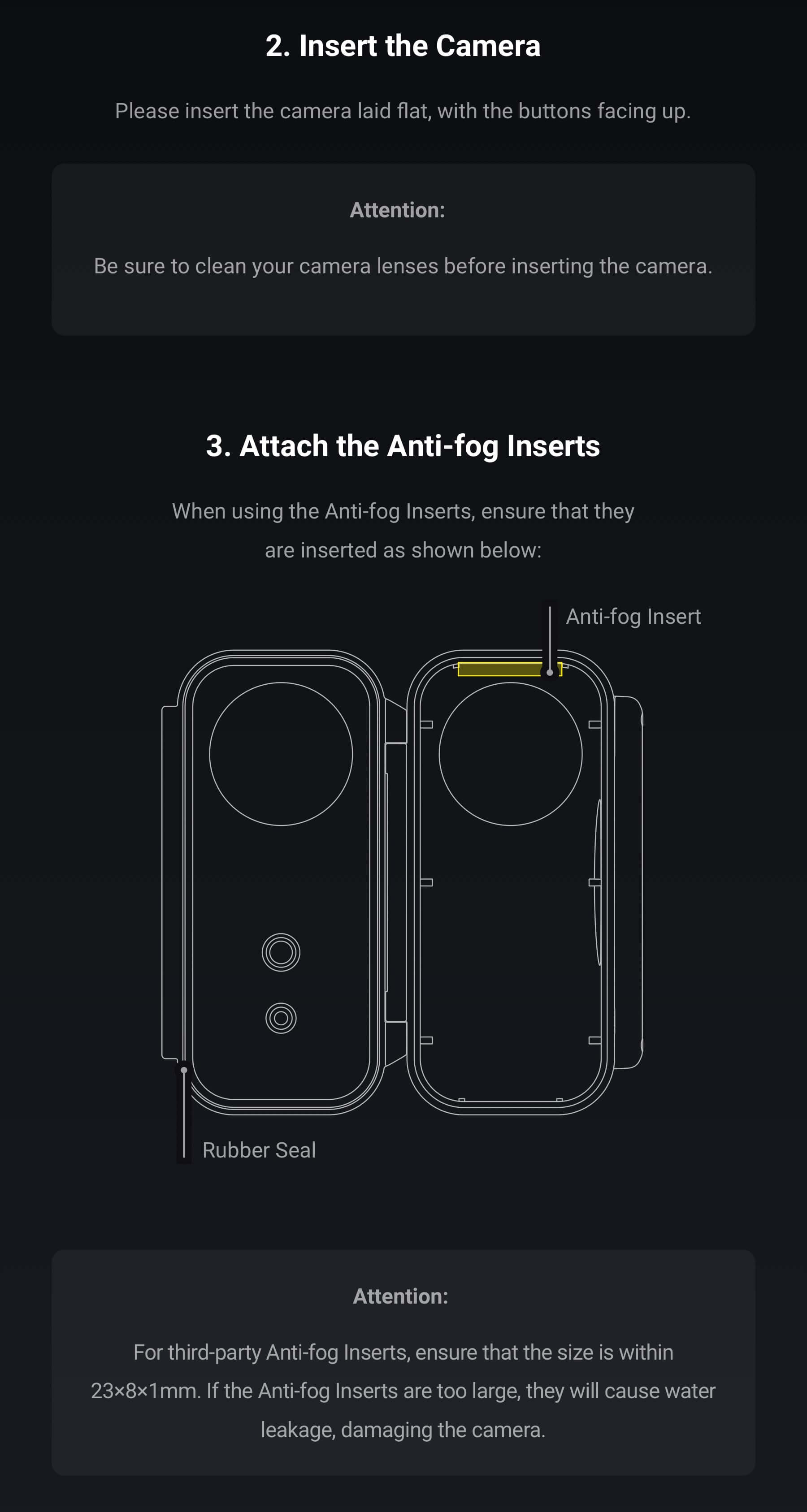 2. Insert the Camera

Please insert the camera laid flat, with the buttons facing up.

Attention:

Be sure to clean your camera lenses before inserting the camera.

3. Attach the Anti-fog Inserts

When using the Anti-fog Inserts, ensure that they are inserted as shown below:

Anti-fog Insert

Rubber Seal

Attention:

For third-party Anti-fog Inserts, ensure that the size is within 23×8×1mm. If the Anti-fog Inserts are too large, they will cause water leakage, damaging the camera.