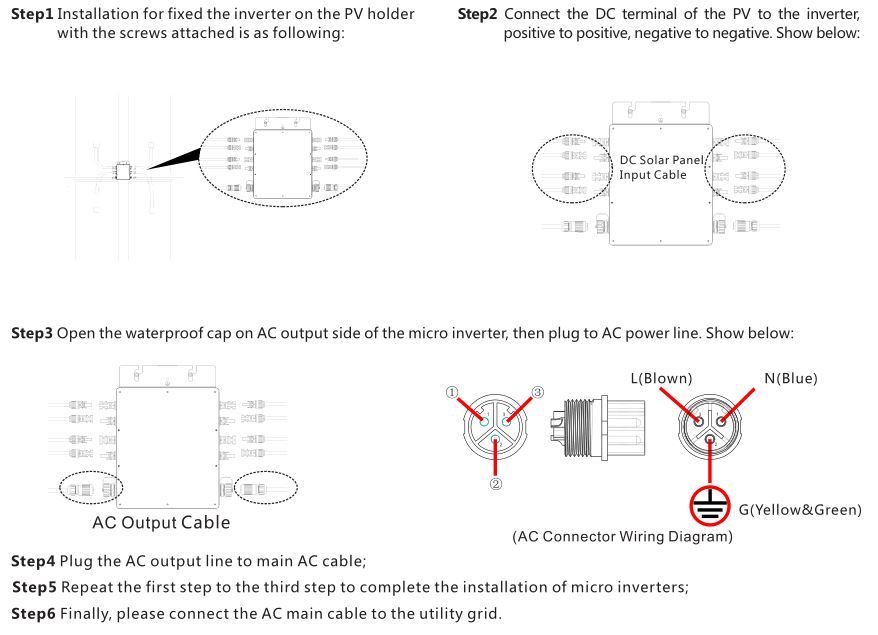 **Step1** Installation for fixed the inverter on the PV holder with the screws attached is as following:

**Step2** Connect the DC terminal of the PV to the inverter, positive to positive, negative to negative. Show below:

DC Solar Panel Input Cable

**Step3** Open the waterproof cap on AC output side of the micro inverter, then plug to AC power line. Show below:

AC Output Cable

①

③

②

L(Blown)

N(Blue)

G(Yellow&Green)

(AC Connector Wiring Diagram)

**Step4** Plug the AC output line to main AC cable;

**Step5** Repeat the first step to the third step to complete the installation of micro inverters;

**Step6** Finally, please connect the AC main cable to the utility grid.