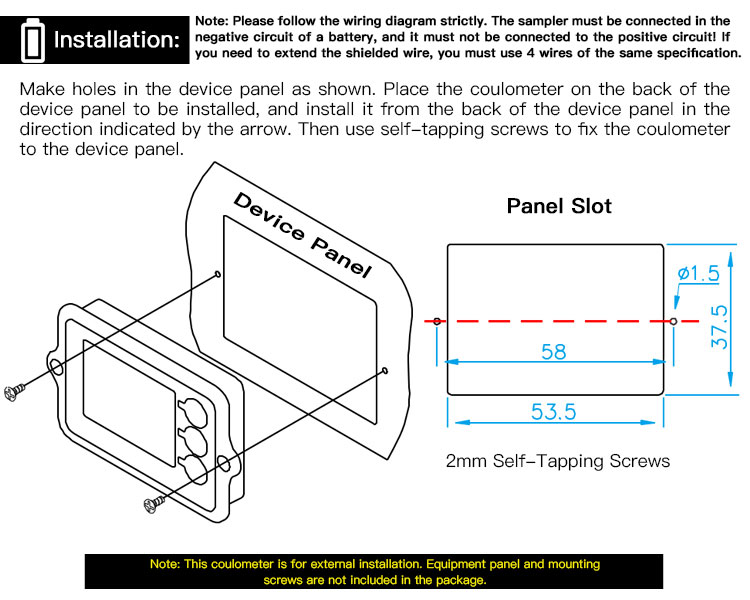 Installation:

Note: Please follow the wiring diagram strictly. The sampler must be connected in the negative circuit of a battery, and it must not be connected to the positive circuit! If you need to extend the shielded wire, you must use 4 wires of the same specification.

Make holes in the device panel as shown. Place the coulometer on the back of the device panel to be installed, and install it from the back of the device panel in the direction indicated by the arrow. Then use self-tapping screws to fix the coulometer to the device panel.

Device Panel

Panel Slot

ø1.5

37.5

58

53.5

2mm Self-Tapping Screws

Note: This coulometer is for external installation. Equipment panel and mounting screws are not included in the package.