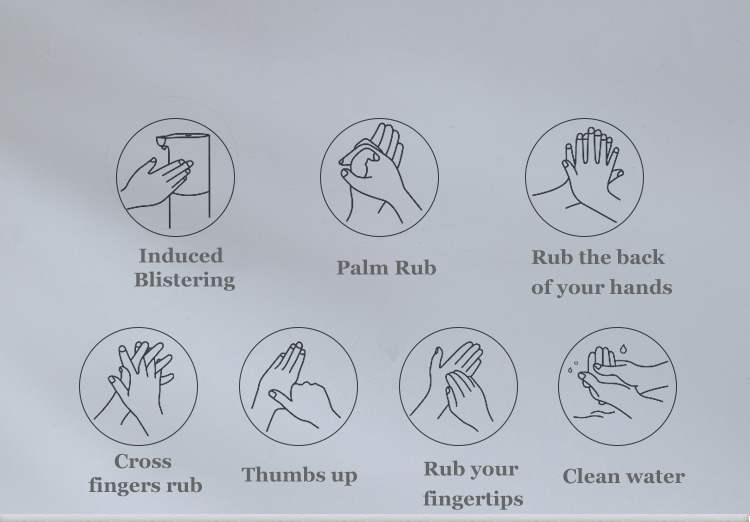 Induced Blistering

Palm Rub

Rub the back of your hands

Cross fingers rub

Thumbs up

Rub your fingertips

Clean water