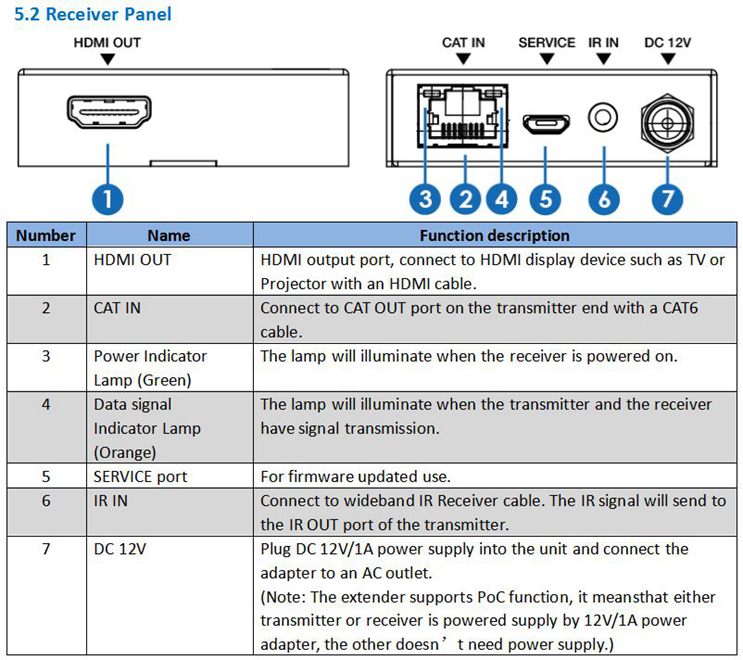 5.2 Receiver Panel

HDMI OUT

CAT IN SERVICE IR IN DC 12V

1

3 2 4 5 6 7

| Number | Name | Function description |
|---|---|---|
| 1 | HDMI OUT | HDMI output port, connect to HDMI display device such as TV or Projector with an HDMI cable. |
| 2 | CAT IN | Connect to CAT OUT port on the transmitter end with a CAT6 cable. |
| 3 | Power Indicator Lamp (Green) | The lamp will illuminate when the receiver is powered on. |
| 4 | Data signal Indicator Lamp (Orange) | The lamp will illuminate when the transmitter and the receiver have signal transmission. |
| 5 | SERVICE port | For firmware updated use. |
| 6 | IR IN | Connect to wideband IR Receiver cable. The IR signal will send to the IR OUT port of the transmitter. |
| 7 | DC 12V | Plug DC 12V/1A power supply into the unit and connect the adapter to an AC outlet. (Note: The extender supports PoC function, it meansthat either transmitter or receiver is powered supply by 12V/1A power adapter, the other doesn’t need power supply.) |