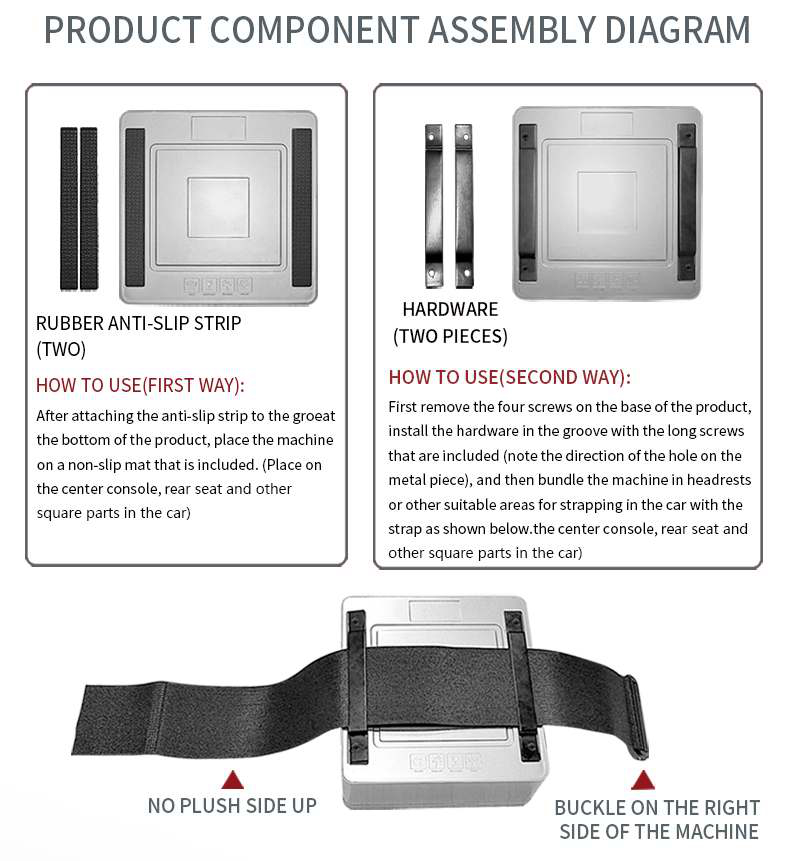 PRODUCT COMPONENT ASSEMBLY DIAGRAM

RUBBER ANTI-SLIP STRIP (TWO)

HOW TO USE(FIRST WAY):

After attaching the anti-slip strip to the groeat the bottom of the product, place the machine on a non-slip mat that is included. (Place on the center console, rear seat and other square parts in the car)

HARDWARE (TWO PIECES)

HOW TO USE(SECOND WAY):

First remove the four screws on the base of the product, install the hardware in the groove with the long screws that are included (note the direction of the hole on the metal piece), and then bundle the machine in headrests or other suitable areas for strapping in the car with the strap as shown below.the center console, rear seat and other square parts in the car)

NO PLUSH SIDE UP

BUCKLE ON THE RIGHT SIDE OF THE MACHINE