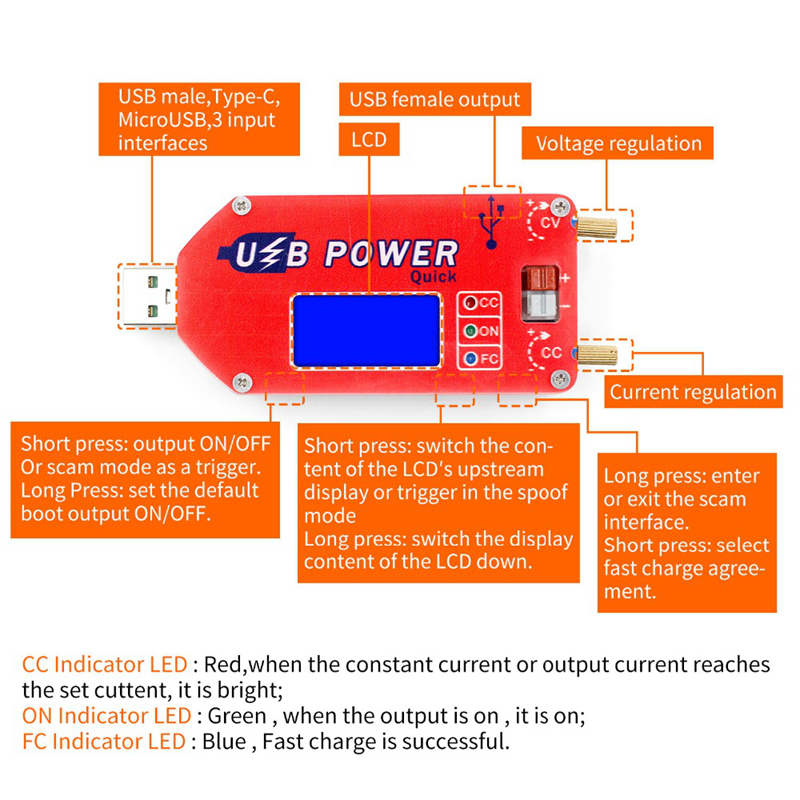 USB male,Type-C, MicroUSB,3 input interfaces

USB female output

LCD

Voltage regulation

USB POWER
Quick

CV

CC

ON

FC

+

-

CC

Current regulation

Short press: output ON/OFF Or scam mode as a trigger. Long Press: set the default boot output ON/OFF.

Short press: switch the content of the LCD's upstream display or trigger in the spoof mode
Long press: switch the display content of the LCD down.

Long press: enter or exit the scam interface.
Short press: select fast charge agreement.

CC Indicator LED : Red,when the constant current or output current reaches the set cuttent, it is bright;
ON Indicator LED : Green , when the output is on , it is on;
FC Indicator LED : Blue , Fast charge is successful.