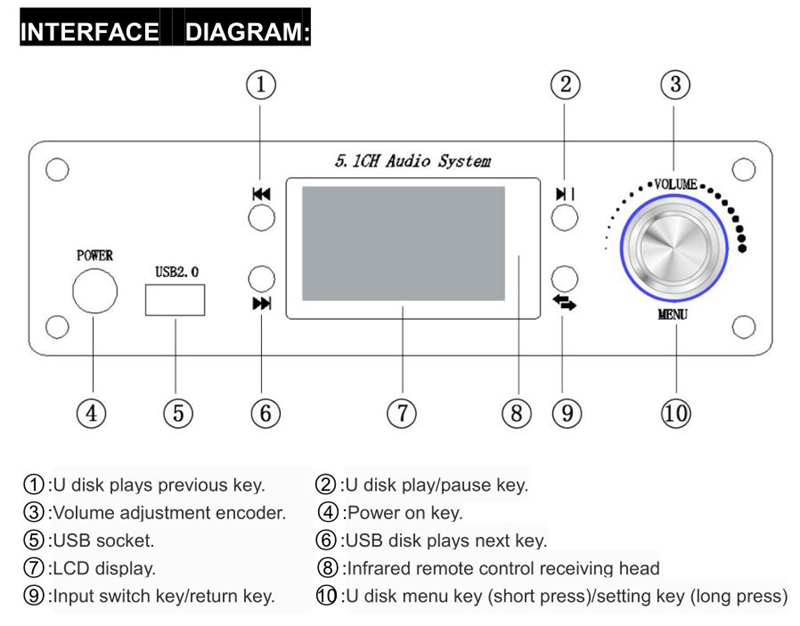 INTERFACE DIAGRAM:

①
②
③
5.1CH Audio System
VOLUME
POWER
USB2.0
MENU
④
⑤
⑥
⑦
⑧
⑨
⑩

①:U disk plays previous key.
②:U disk play/pause key.
③:Volume adjustment encoder.
④:Power on key.
⑤:USB socket.
⑥:USB disk plays next key.
⑦:LCD display.
⑧:Infrared remote control receiving head
⑨:Input switch key/return key.
⑩:U disk menu key (short press)/setting key (long press)