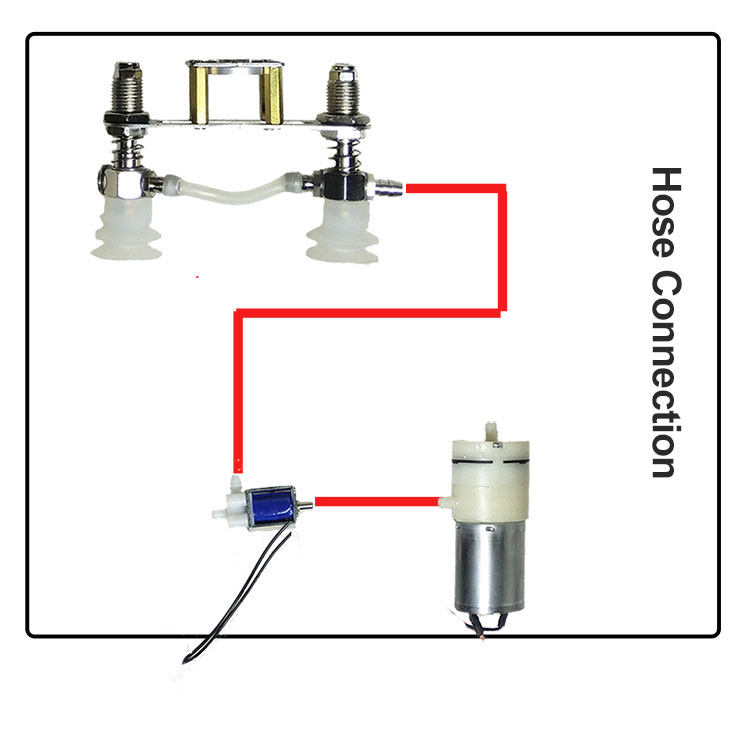 Hose Connection