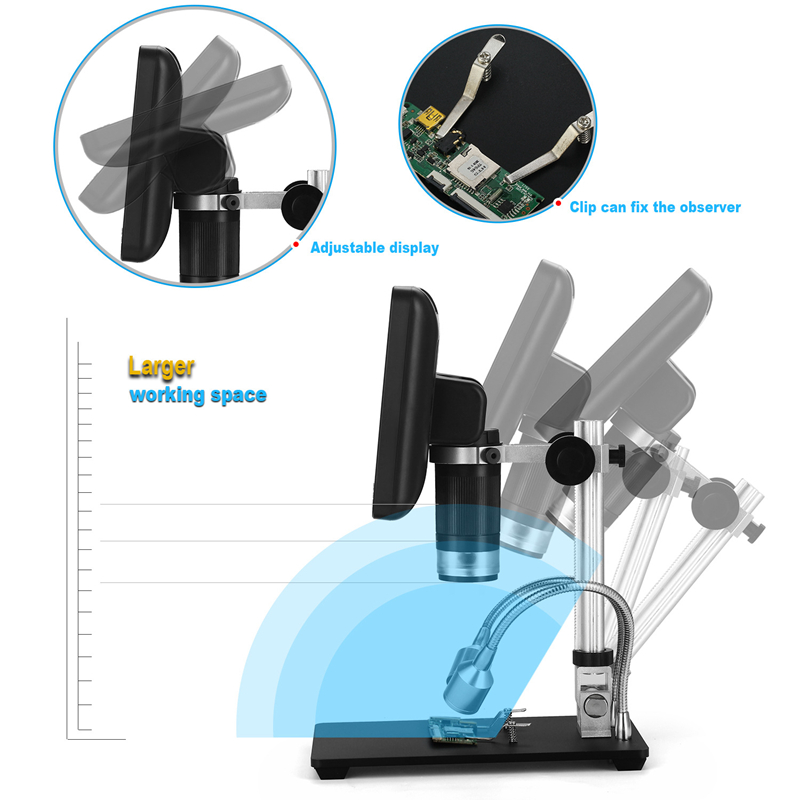 Adjustable display

Clip can fix the observer

Larger
working space