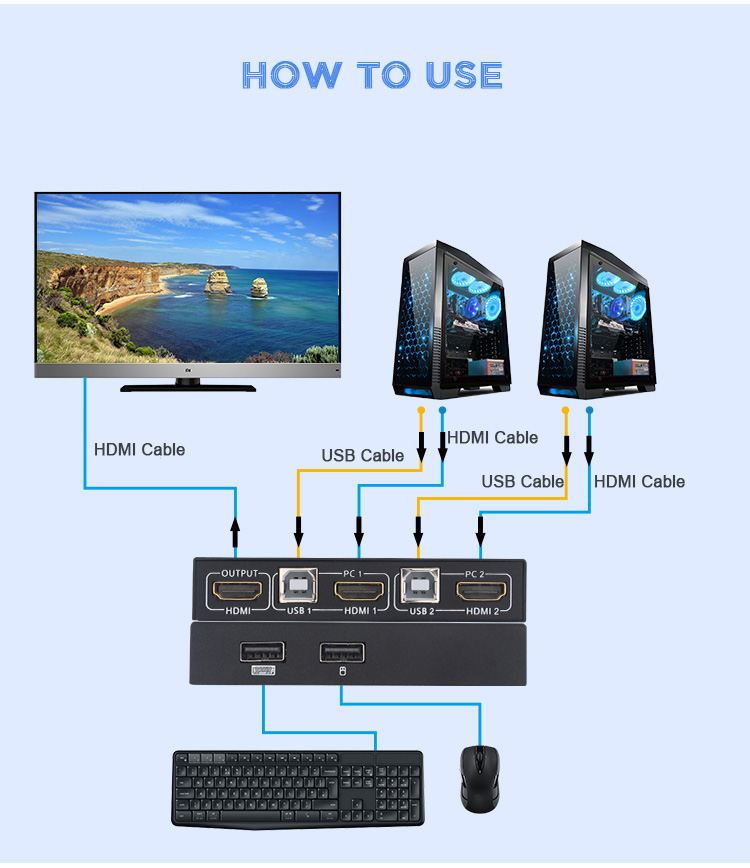 HOW TO USE

HDMI Cable

USB Cable

HDMI Cable

USB Cable

HDMI Cable

OUTPUT
HDMI

PC 1
USB 1
HDMI 1

PC 2
USB 2
HDMI 2