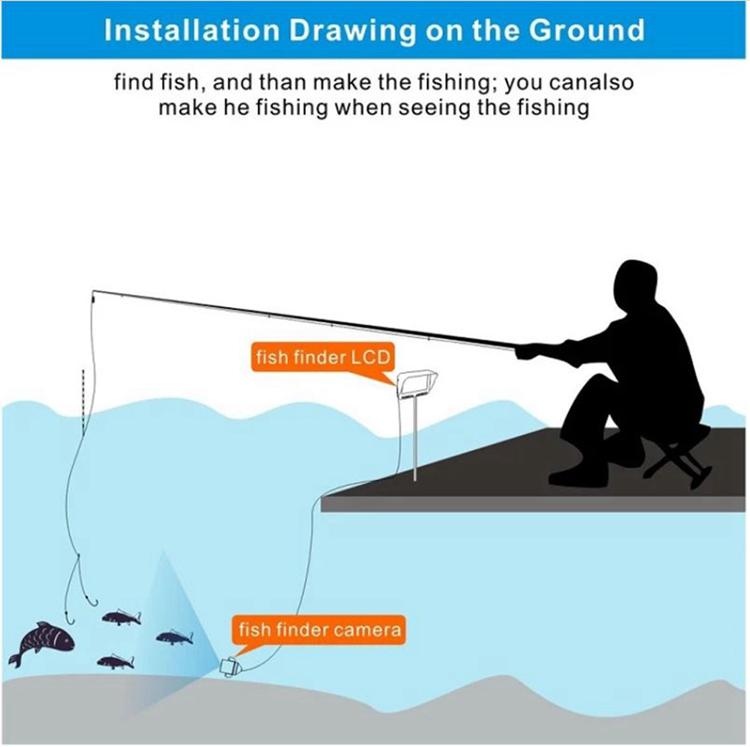 Installation Drawing on the Ground

find fish, and than make the fishing; you canalso make he fishing when seeing the fishing

fish finder LCD

fish finder camera