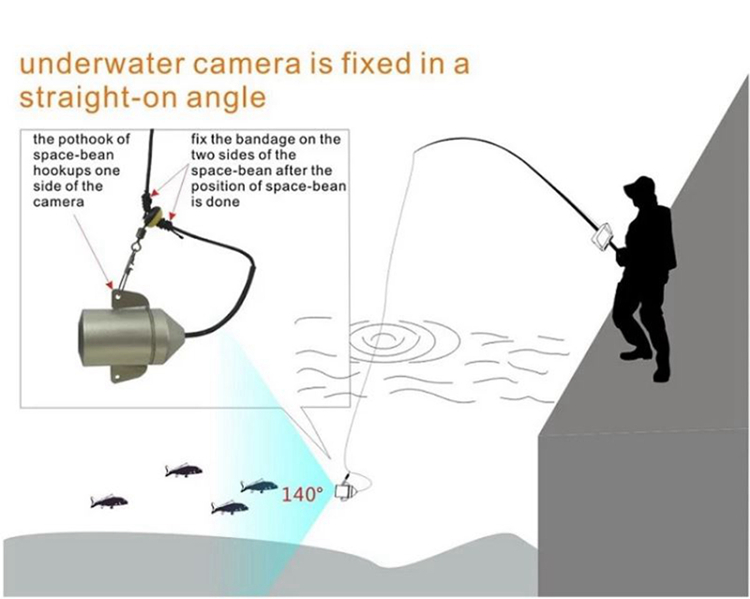 underwater camera is fixed in a straight-on angle

the pothook of space-bean hookups one side of the camera

fix the bandage on the two sides of the space-bean after the position of space-bean is done

140°