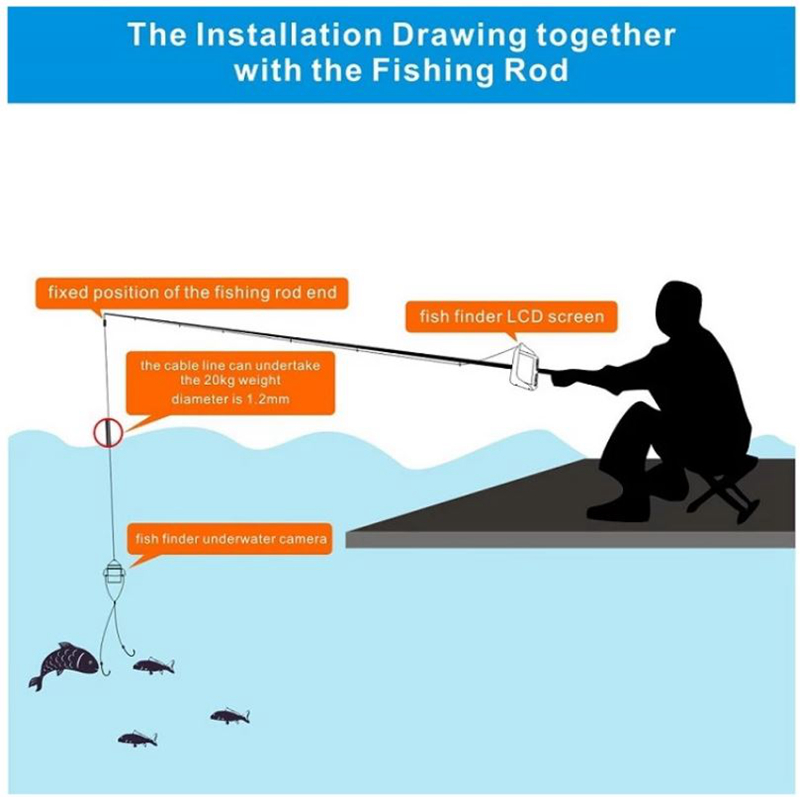 The Installation Drawing together with the Fishing Rod

fixed position of the fishing rod end

fish finder LCD screen

the cable line can undertake the 20kg weight
diameter is 1.2mm

fish finder underwater camera