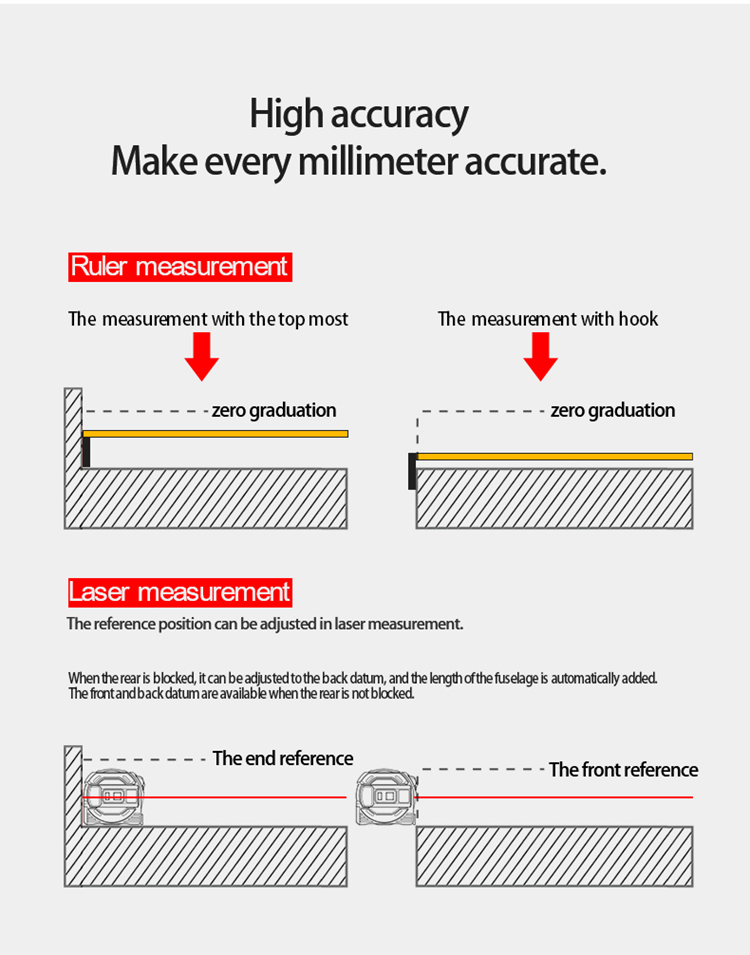 High accuracy
Make every millimeter accurate.

Ruler measurement

The measurement with the top most

zero graduation

The measurement with hook

zero graduation

Laser measurement

The reference position can be adjusted in laser measurement.

When the rear is blocked, it can be adjusted to the back datum, and the length of the fuselage is automatically added.
The front and back datum are available when the rear is not blocked.

The end reference

The front reference