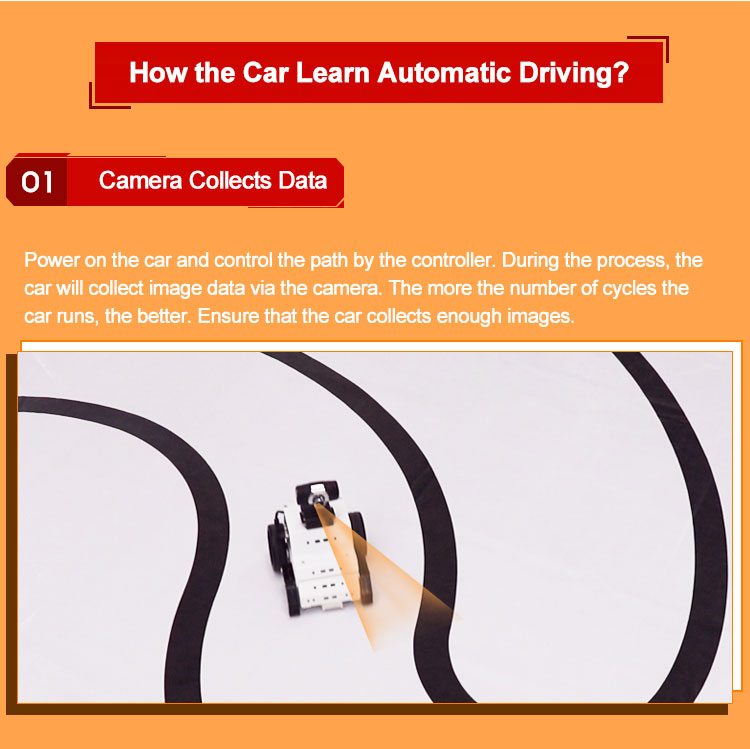 How the Car Learn Automatic Driving?

01 Camera Collects Data

Power on the car and control the path by the controller. During the process, the car will collect image data via the camera. The more the number of cycles the car runs, the better. Ensure that the car collects enough images.