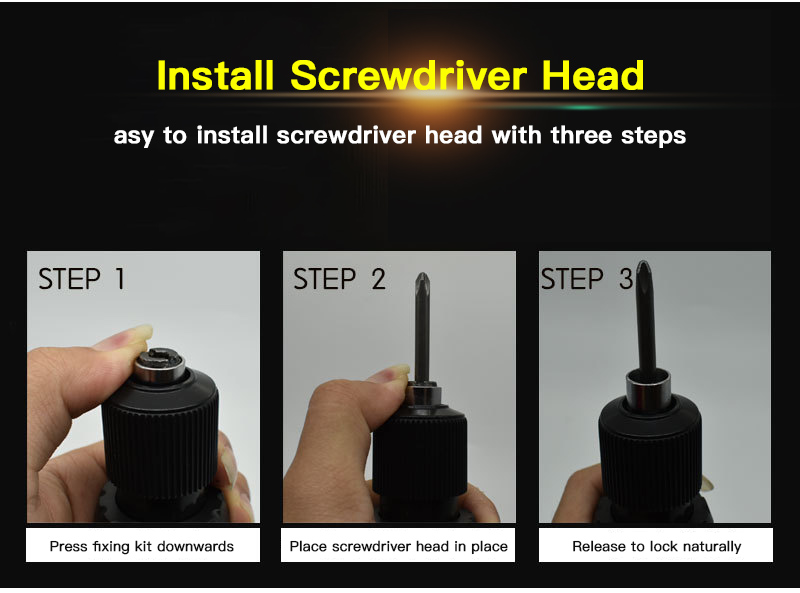 Install Screwdriver Head

asy to install screwdriver head with three steps

STEP 1

Press fixing kit downwards

STEP 2

Place screwdriver head in place

STEP 3

Release to lock naturally