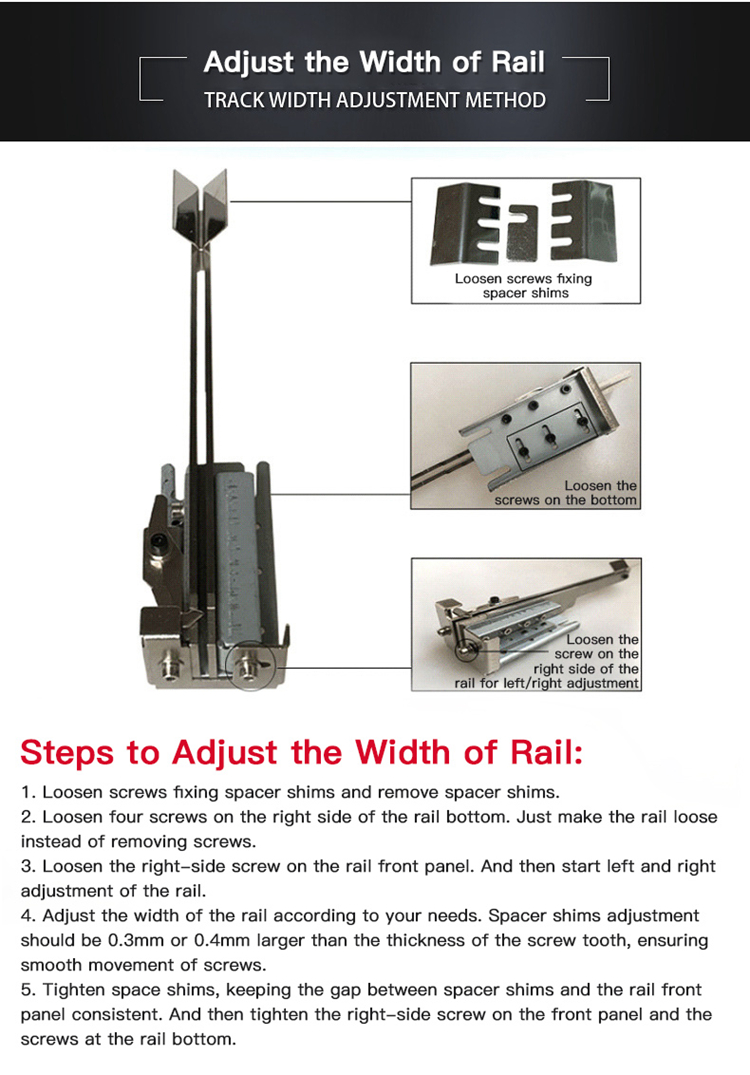 Adjust the Width of Rail
TRACK WIDTH ADJUSTMENT METHOD

Loosen screws fixing spacer shims

Loosen the screws on the bottom

Loosen the screw on the right side of the rail for left/right adjustment

Steps to Adjust the Width of Rail:

1. Loosen screws fixing spacer shims and remove spacer shims.
2. Loosen four screws on the right side of the rail bottom. Just make the rail loose instead of removing screws.
3. Loosen the right-side screw on the rail front panel. And then start left and right adjustment of the rail.
4. Adjust the width of the rail according to your needs. Spacer shims adjustment should be 0.3mm or 0.4mm larger than the thickness of the screw tooth, ensuring smooth movement of screws.
5. Tighten space shims, keeping the gap between spacer shims and the rail front panel consistent. And then tighten the right-side screw on the front panel and the screws at the rail bottom.