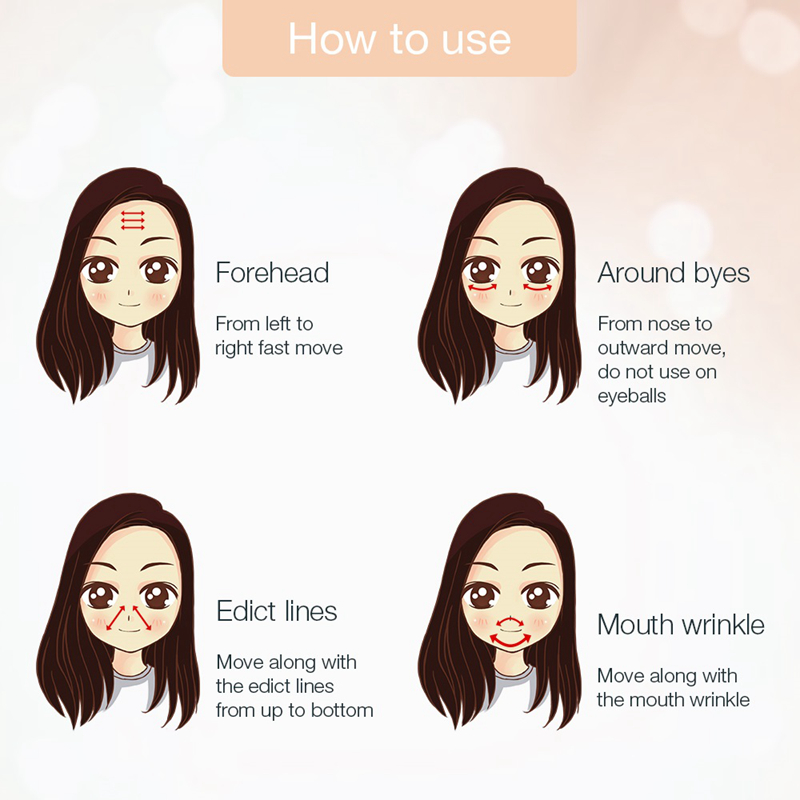 How to use

Forehead

From left to right fast move

Around byes

From nose to outward move, do not use on eyeballs

Edict lines

Move along with the edict lines from up to bottom

Mouth wrinkle

Move along with the mouth wrinkle